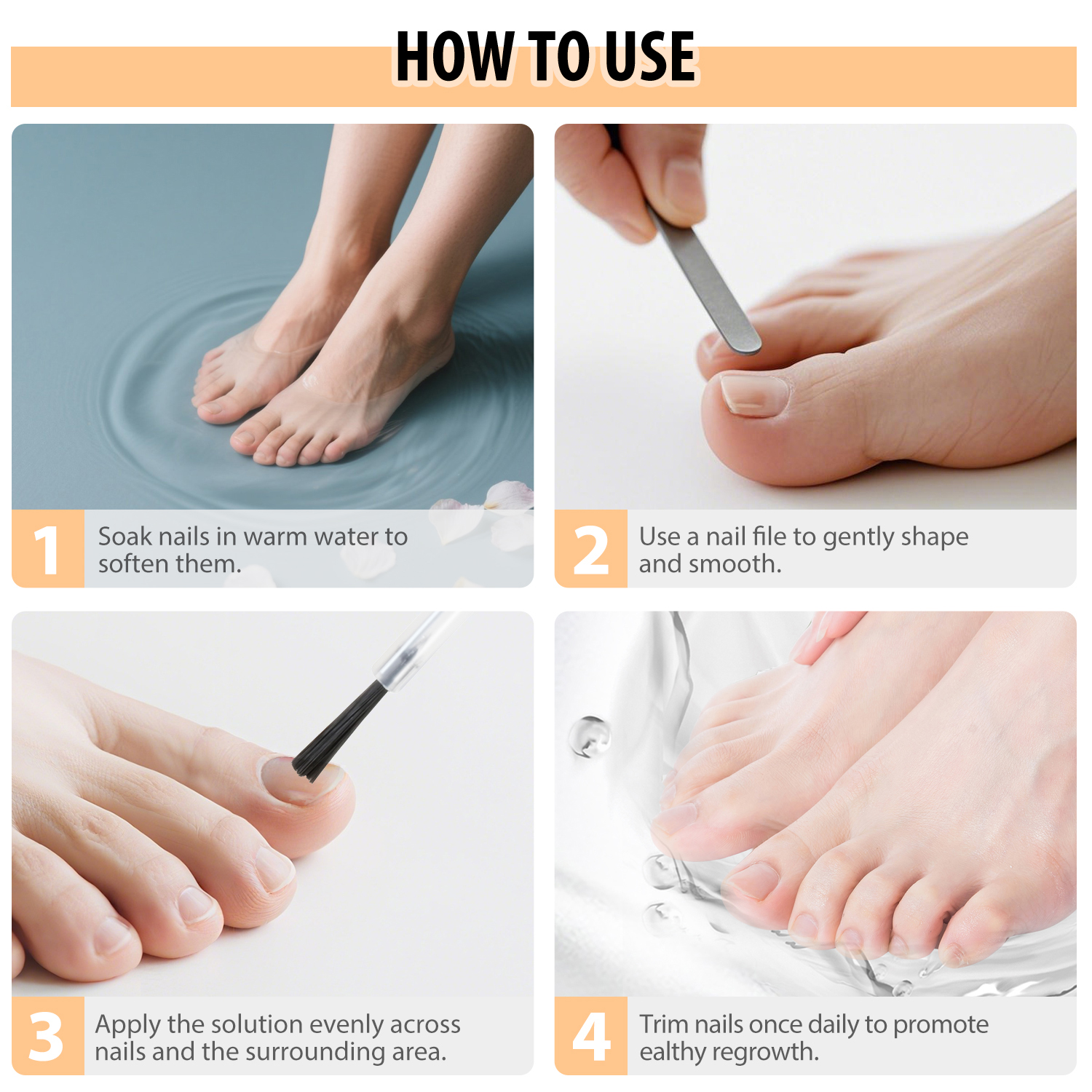 HOW TO USE

1 Soak nails in warm water to soften them.

2 Use a nail file to gently shape and smooth.

3 Apply the solution evenly across nails and the surrounding area.

4 Trim nails once daily to promote ealthy regrowth.