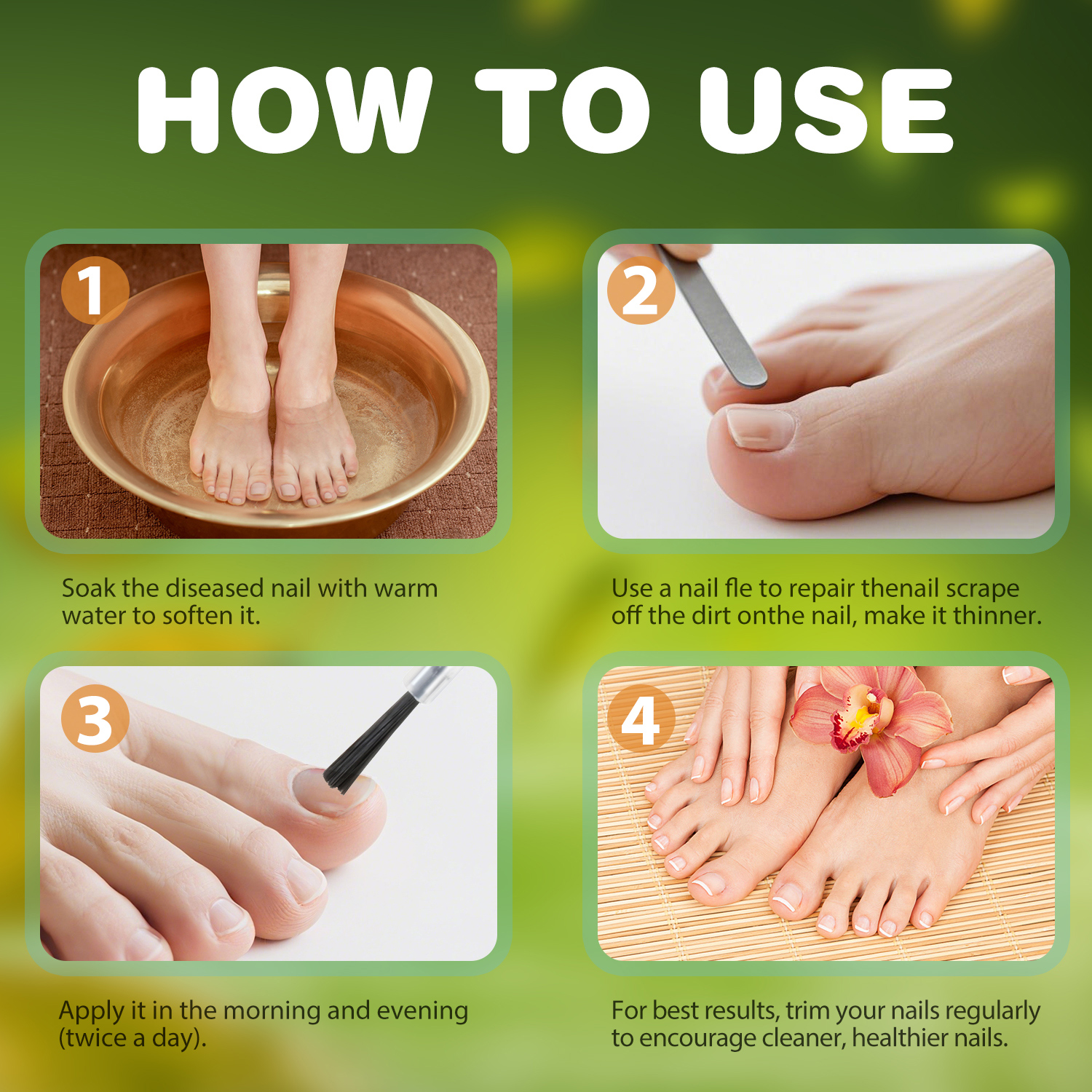 HOW TO USE

1

Soak the diseased nail with warm water to soften it.

2

Use a nail fle to repair thenail scrape off the dirt onthe nail, make it thinner.

3

Apply it in the morning and evening (twice a day).

4

For best results, trim your nails regularly to encourage cleaner, healthier nails.